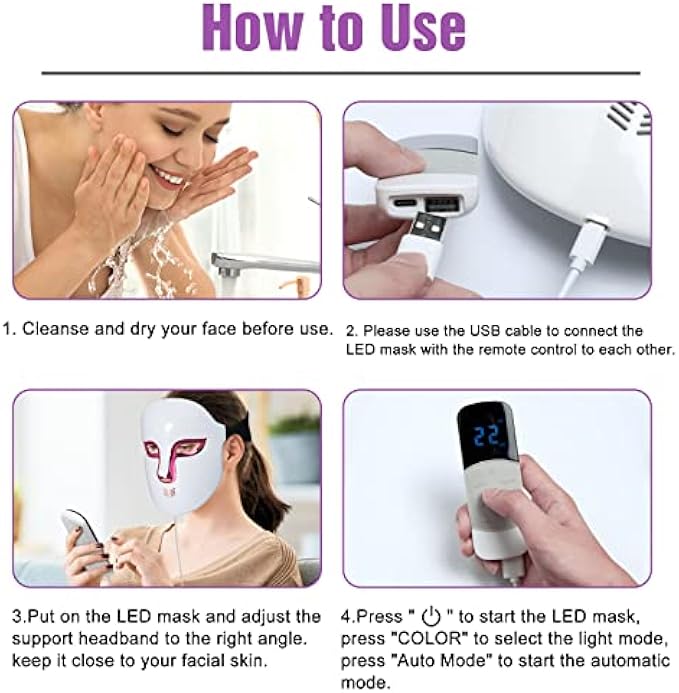 How to Use

1. Cleanse and dry your face before use.

2. Please use the USB cable to connect the LED mask with the remote control to each other.

22

3.Put on the LED mask and adjust the support headband to the right angle. keep it close to your facial skin.

4.Press " ⏻ " to start the LED mask, press "COLOR" to select the light mode, press "Auto Mode" to start the automatic mode.