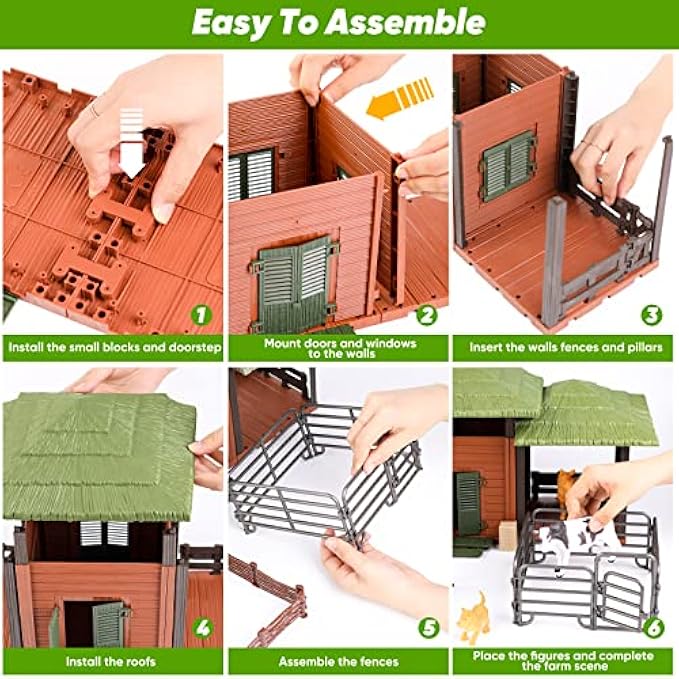 Easy To Assemble

1
Install the small blocks and doorstep

2
Mount doors and windows to the walls

3
Insert the walls fences and pillars

4
Install the roofs

5
Assemble the fences

6
Place the figures and complete the farm scene