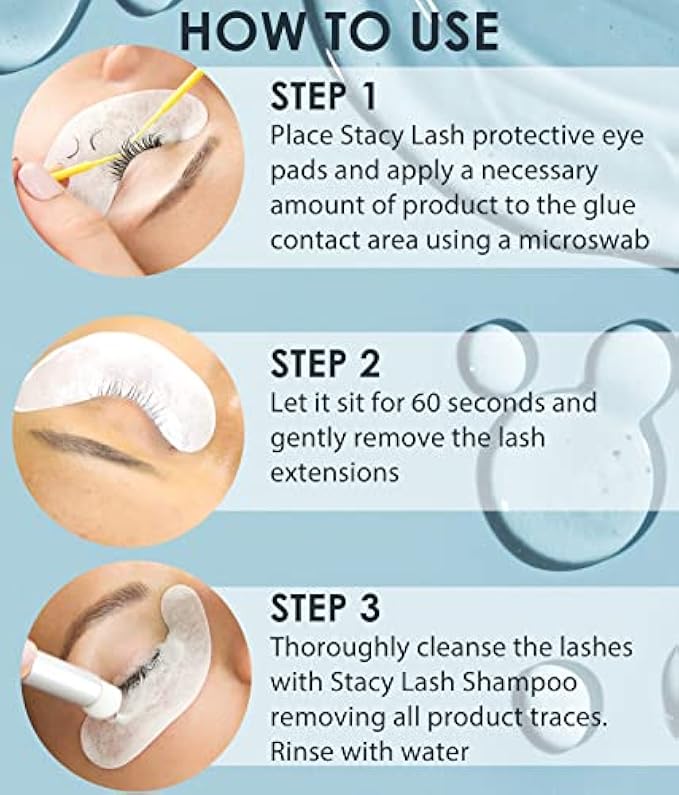 HOW TO USE

STEP 1
Place Stacy Lash protective eye pads and apply a necessary amount of product to the glue contact area using a microswab

STEP 2
Let it sit for 60 seconds and gently remove the lash extensions

STEP 3
Thoroughly cleanse the lashes with Stacy Lash Shampoo removing all product traces. Rinse with water