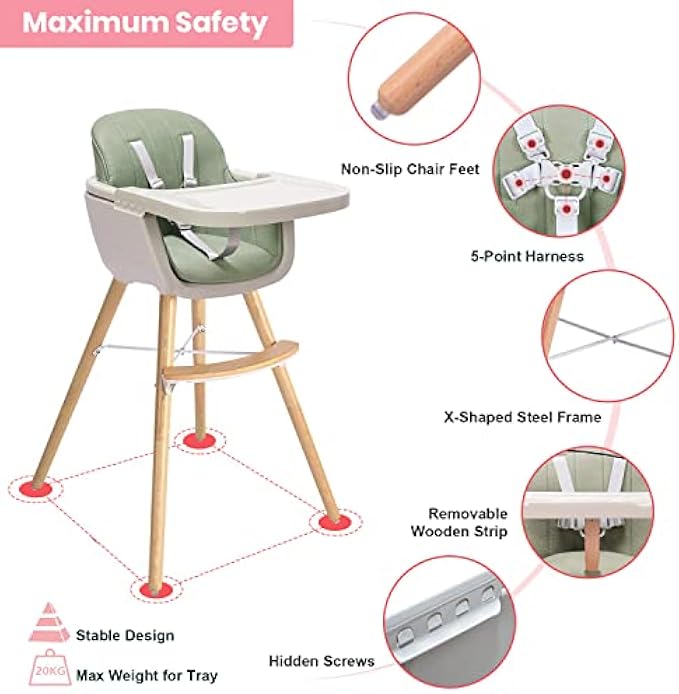 Maximum Safety

Non-Slip Chair Feet

5-Point Harness

X-Shaped Steel Frame

Removable Wooden Strip

Hidden Screws

Stable Design

20KG

Max Weight for Tray