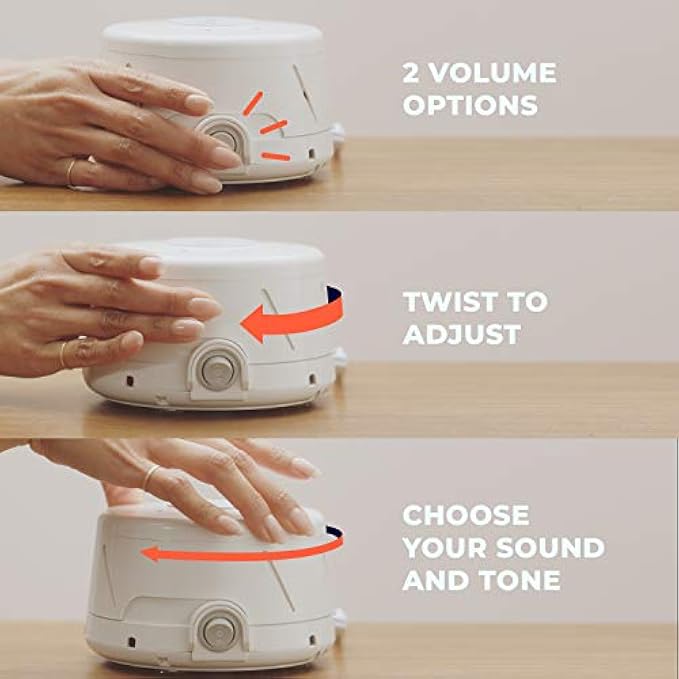 2 VOLUME OPTIONS

TWIST TO ADJUST

CHOOSE YOUR SOUND AND TONE